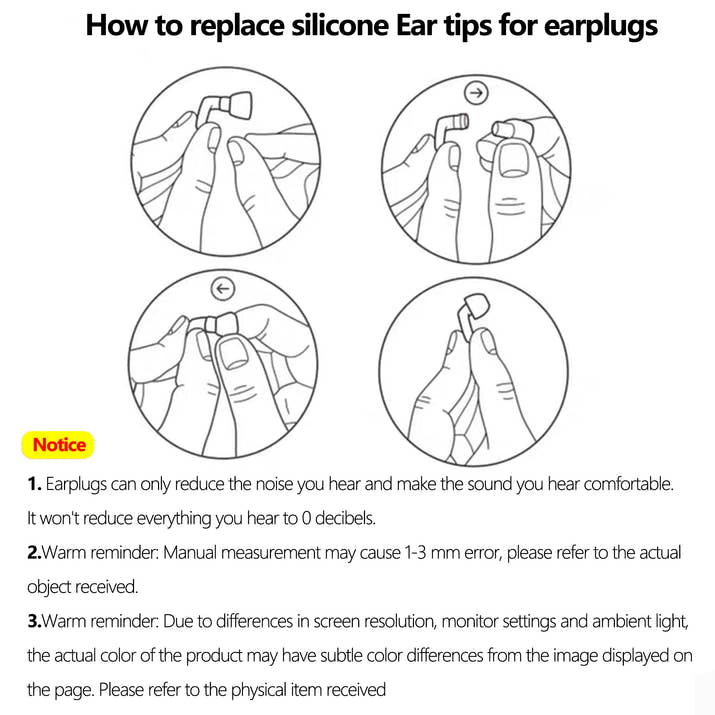 How to replace silicone Ear tips for earplugs

Notice

1. Earplugs can only reduce the noise you hear and make the sound you hear comfortable. It won't reduce everything you hear to 0 decibels.

2.Warm reminder: Manual measurement may cause 1-3 mm error, please refer to the actual object received.

3.Warm reminder: Due to differences in screen resolution, monitor settings and ambient light, the actual color of the product may have subtle color differences from the image displayed on the page. Please refer to the physical item received